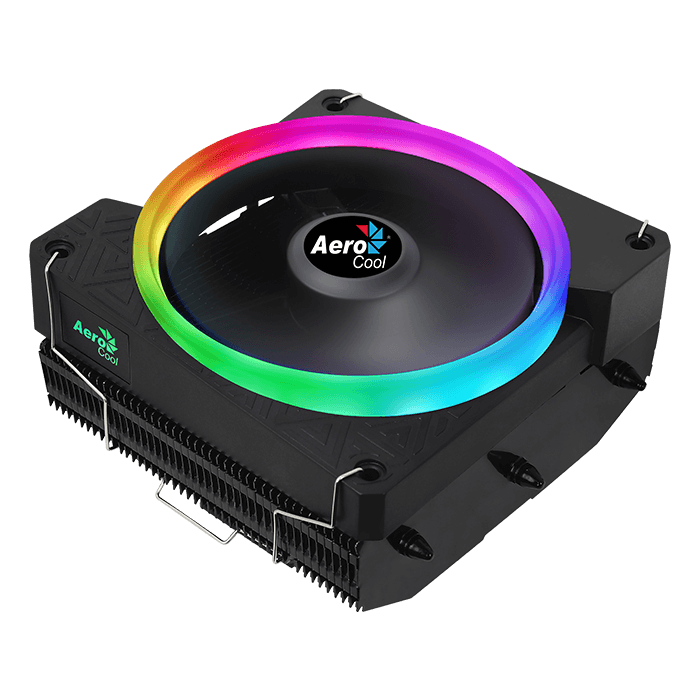 Aero Cool

Aero Cool