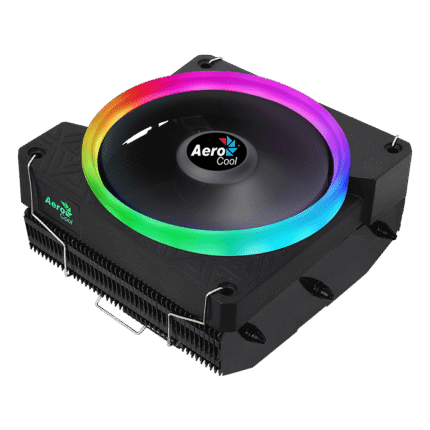 Aero Cool

Aero Cool