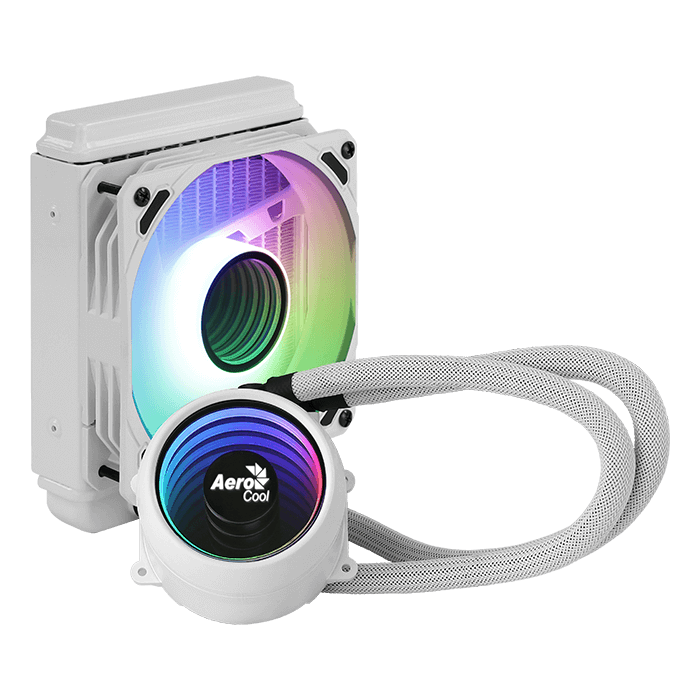 Aero Cool