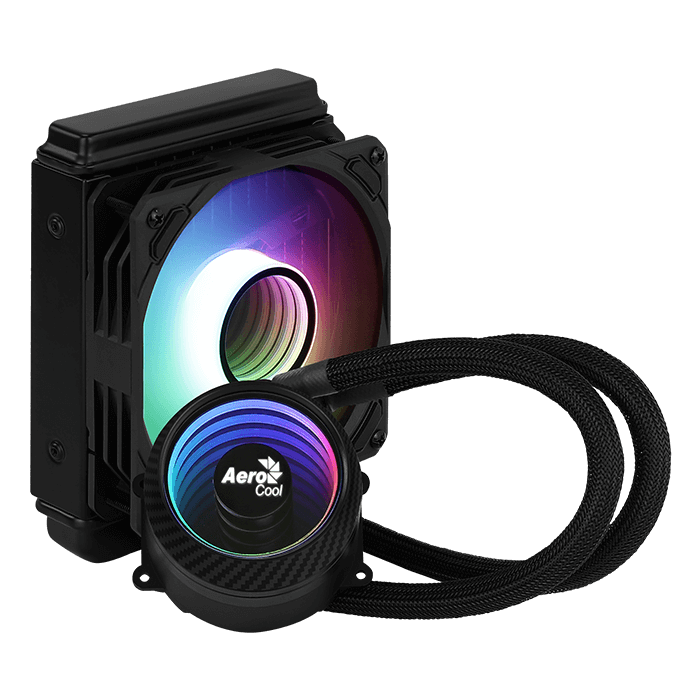 Aero
Cool