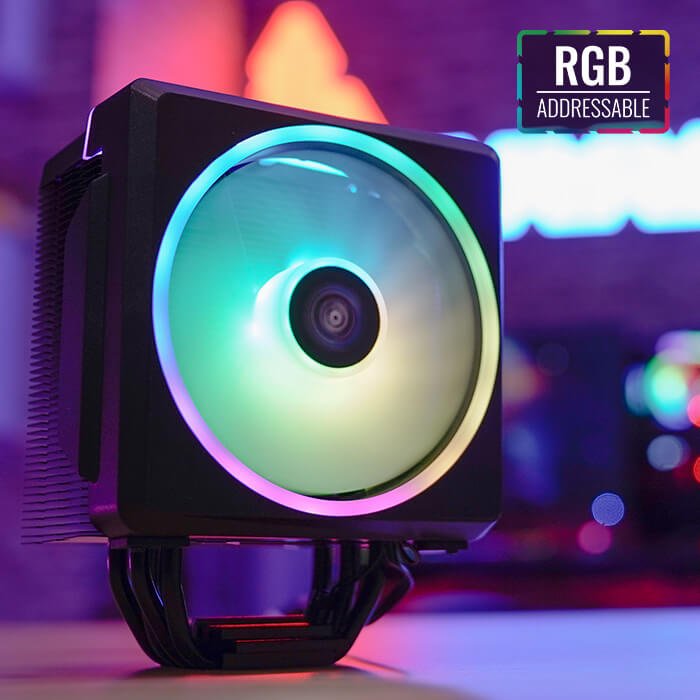 RGB
ADDRESSABLE