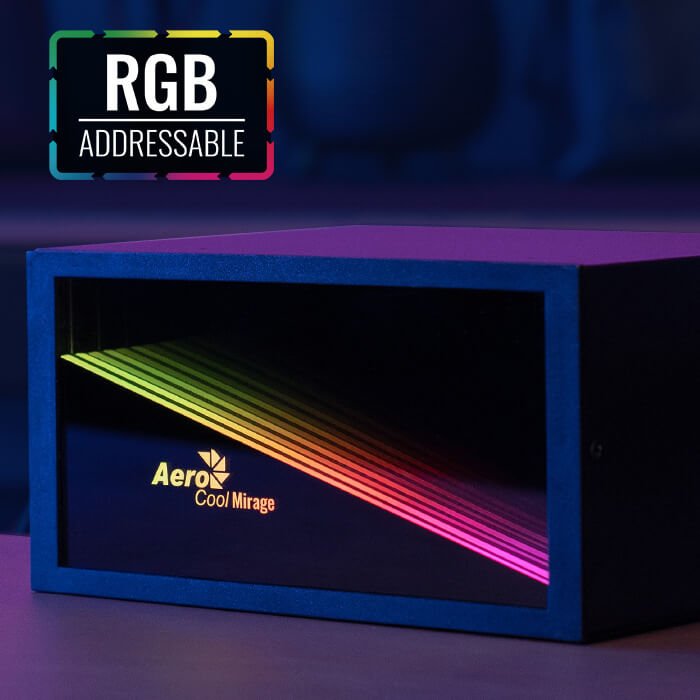 RGB
ADDRESSABLE

Aero
Cool Mirage