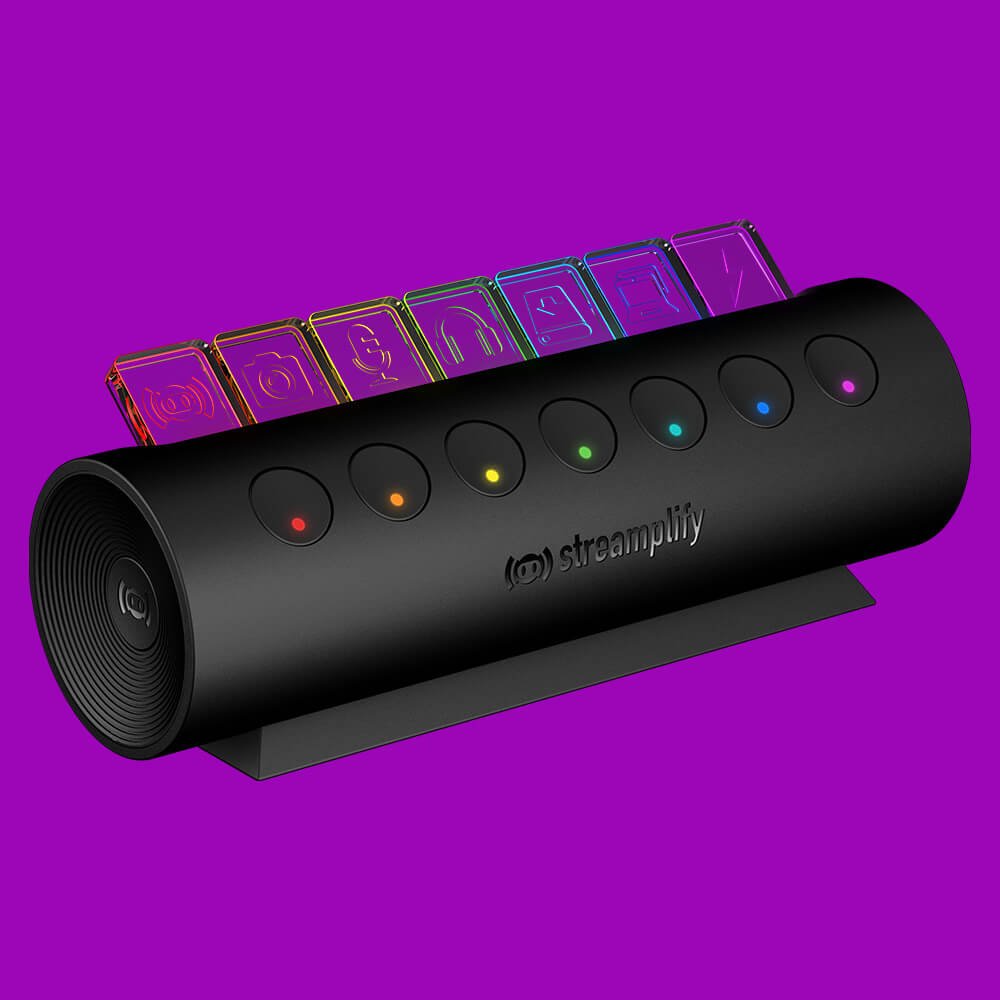 streamplify